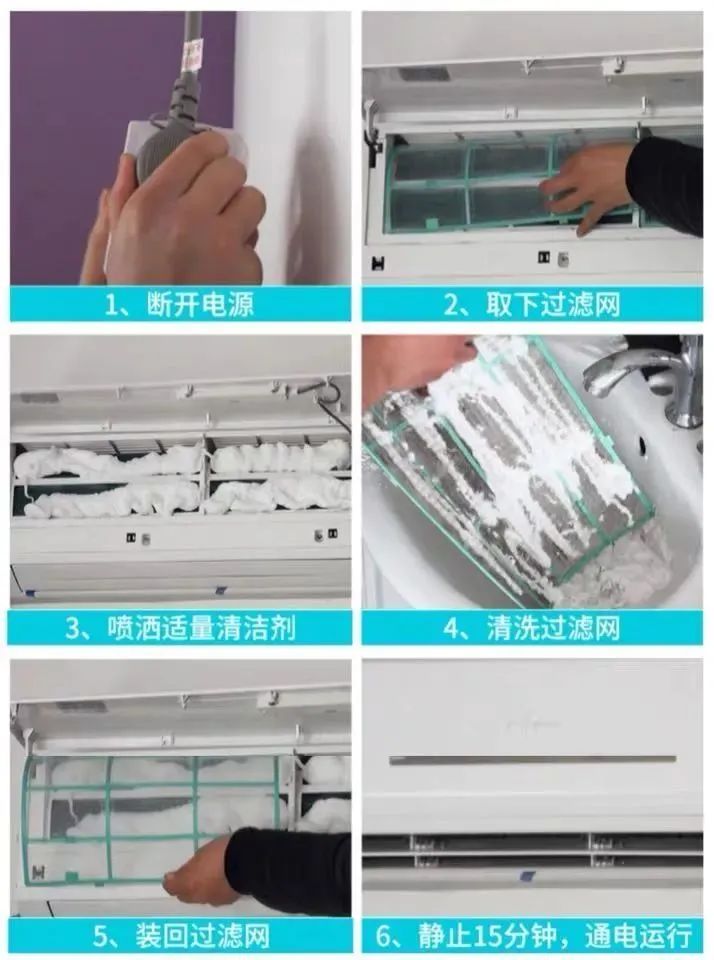 1、断开电源

2、取下过滤网

3、喷洒适量清洁剂

4、清洗过滤网

5、装回过滤网

6、静止15分钟，通电运行